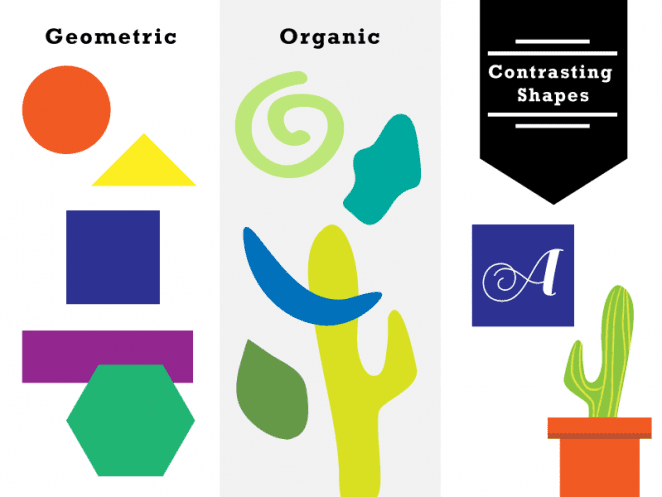 Geometric

Organic

Contrasting Shapes

A