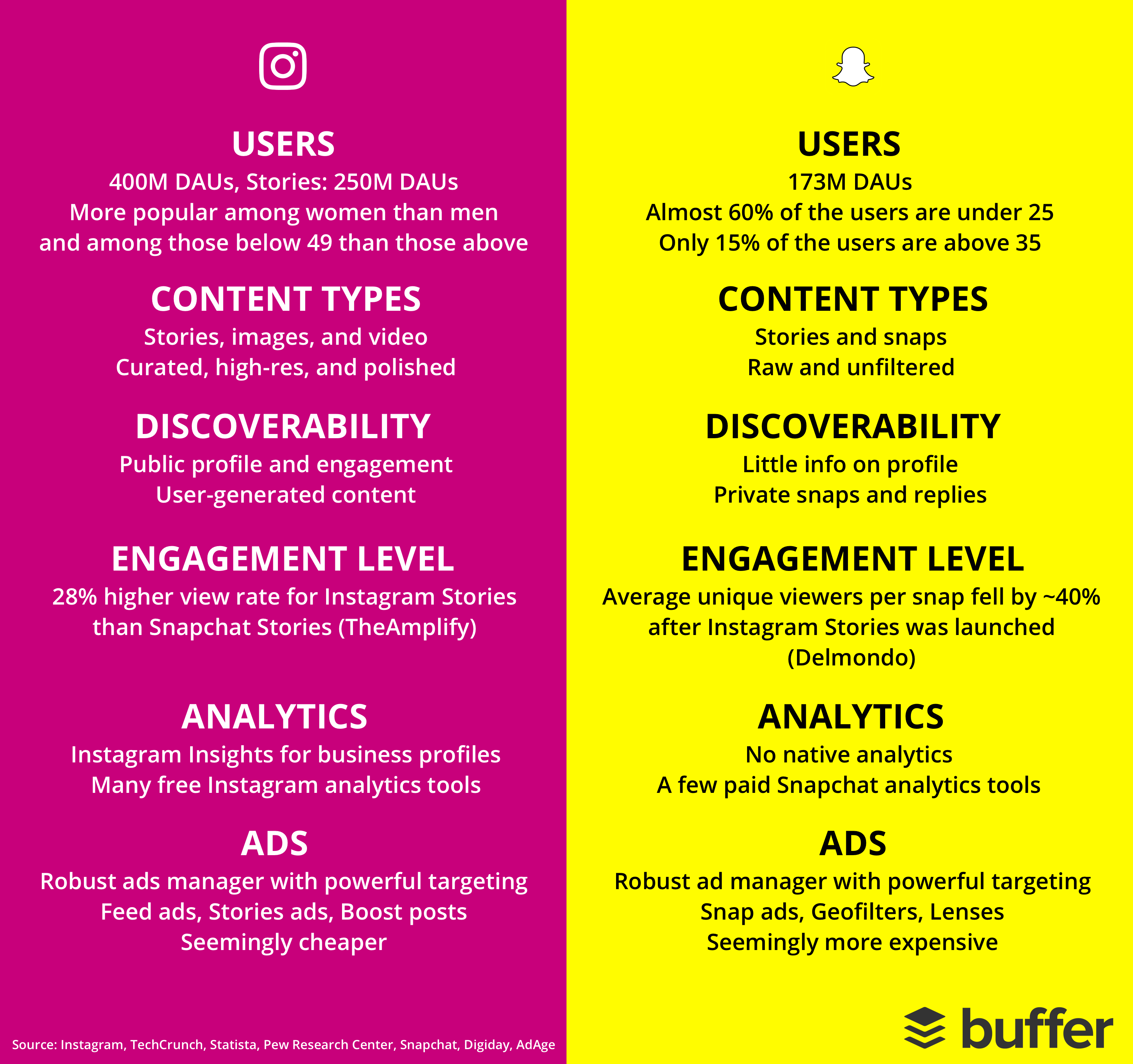 USERS

400M DAUs, Stories: 250M DAUs
More popular among women than men and among those below 49 than those above

CONTENT TYPES

Stories, images, and video
Curated, high-res, and polished

DISCOVERABILITY

Public profile and engagement
User-generated content

ENGAGEMENT LEVEL

28% higher view rate for Instagram Stories than Snapchat Stories (TheAmplify)

ANALYTICS

Instagram Insights for business profiles
Many free Instagram analytics tools

ADS

Robust ads manager with powerful targeting
Feed ads, Stories ads, Boost posts
Seemingly cheaper

Source: Instagram, TechCrunch, Statista, Pew Research Center, Snapchat, Digiday, AdAge

USERS

173M DAUs
Almost 60% of the users are under 25
Only 15% of the users are above 35

CONTENT TYPES

Stories and snaps
Raw and unfiltered

DISCOVERABILITY

Little info on profile
Private snaps and replies

ENGAGEMENT LEVEL

Average unique viewers per snap fell by ~40% after Instagram Stories was launched (Delmondo)

ANALYTICS

No native analytics
A few paid Snapchat analytics tools

ADS

Robust ad manager with powerful targeting
Snap ads, Geofilters, Lenses
Seemingly more expensive

buffer