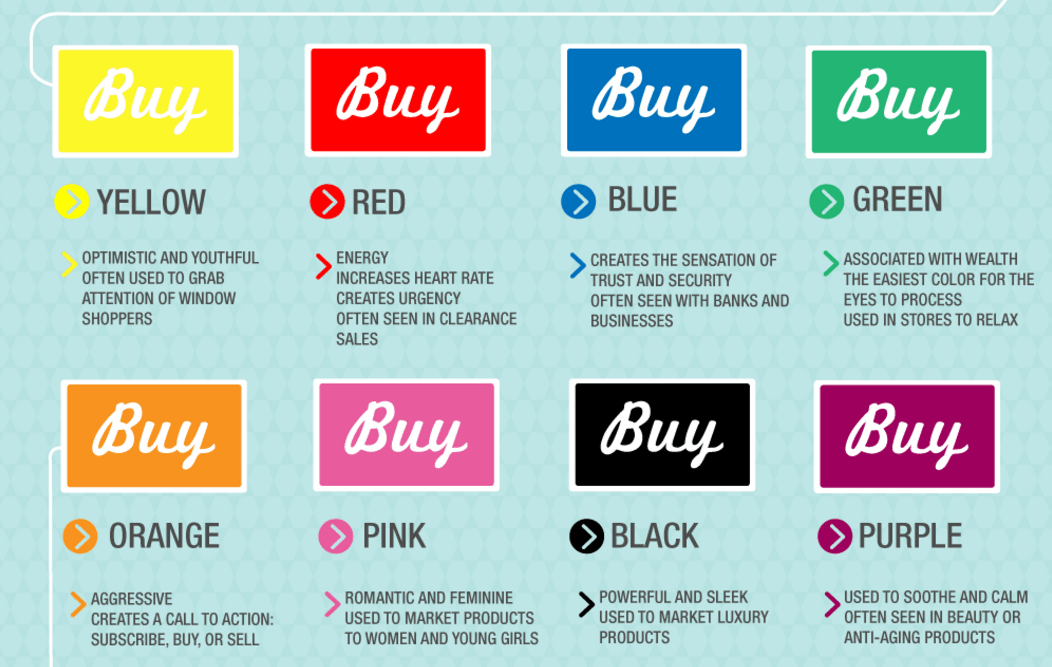 Buy

YELLOW

OPTIMISTIC AND YOUTHFUL
OFTEN USED TO GRAB ATTENTION OF WINDOW SHOPPERS

Buy

RED

ENERGY
INCREASES HEART RATE
CREATES URGENCY
OFTEN SEEN IN CLEARANCE SALES

Buy

BLUE

CREATES THE SENSATION OF TRUST AND SECURITY
OFTEN SEEN WITH BANKS AND BUSINESSES

Buy

GREEN

ASSOCIATED WITH WEALTH
THE EASIEST COLOR FOR THE EYES TO PROCESS
USED IN STORES TO RELAX

Buy

ORANGE

AGGRESSIVE
CREATES A CALL TO ACTION: SUBSCRIBE, BUY, OR SELL

Buy

PINK

ROMANTIC AND FEMININE
USED TO MARKET PRODUCTS TO WOMEN AND YOUNG GIRLS

Buy

BLACK

POWERFUL AND SLEEK
USED TO MARKET LUXURY PRODUCTS

Buy

PURPLE

USED TO SOOTHE AND CALM
OFTEN SEEN IN BEAUTY OR ANTI-AGING PRODUCTS