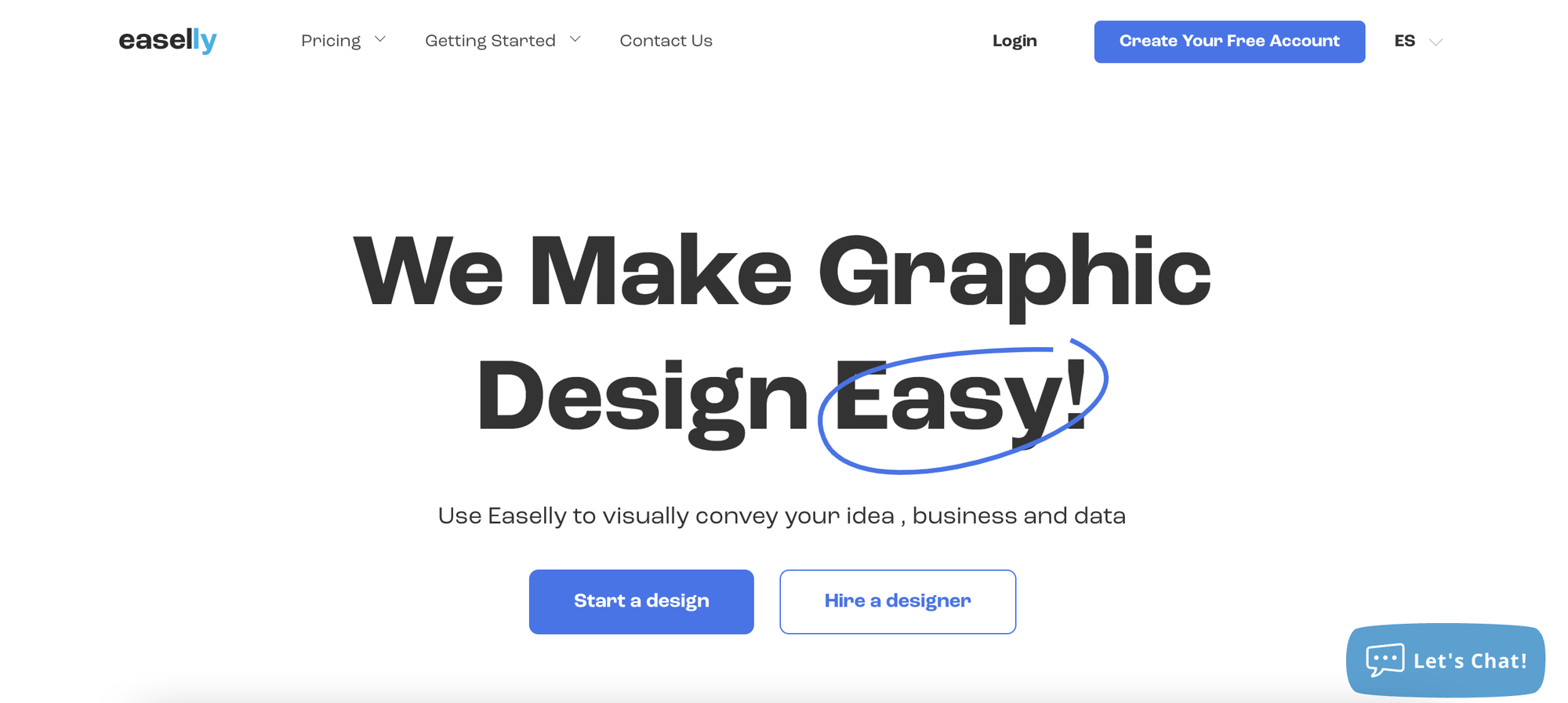 easelly

Pricing Getting Started Contact Us Login Create Your Free Account ES

We Make Graphic Design Easy!

Use Easelly to visually convey your idea , business and data

Start a design

Hire a designer

Let's Chat!